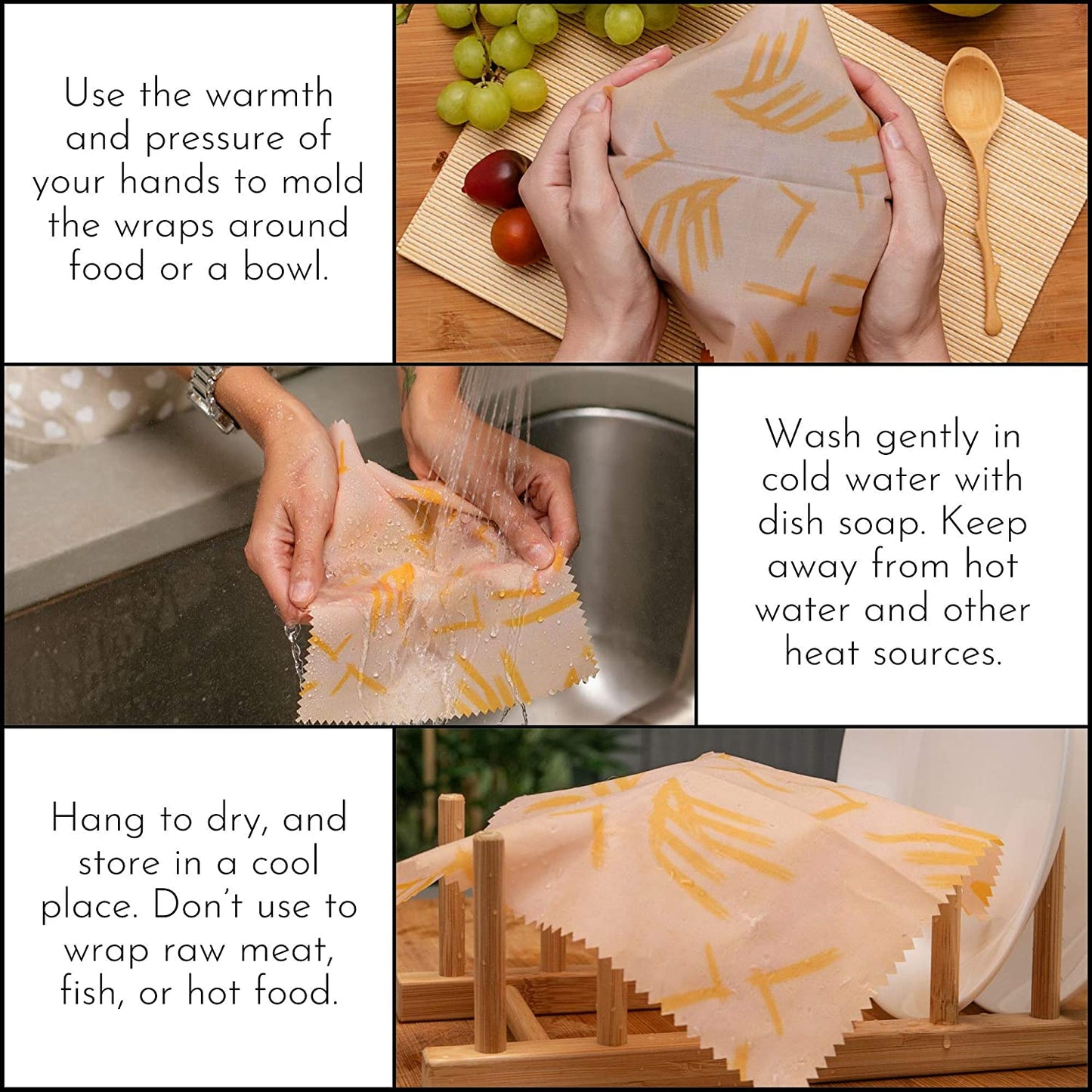 Use the warmth and pressure of your hands to mold the wraps around food or a bowl.

Wash gently in cold water with dish soap. Keep away from hot water and other heat sources.

Hang to dry, and store in a cool place. Don't use to wrap raw meat, fish, or hot food.